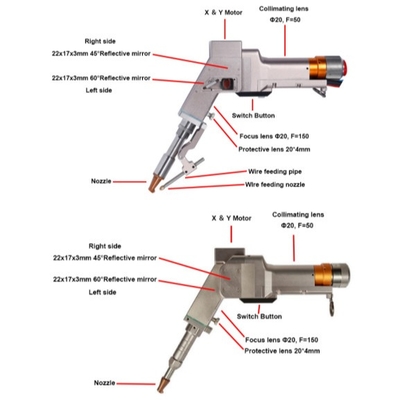 X & Y Motor

Collimating lens
Φ20, F=50

Right side
22x17x3mm 45°Reflective mirror

22x17x3mm 60°Reflective mirror
Left side

Switch Button

Focus lens Φ20, F=150
Protective lens 20*4mm

Wire feeding pipe
Wire feeding nozzle

Nozzle

X & Y Motor

Collimating lens
Φ20, F=50

Right side
22x17x3mm 45°Reflective mirror

22x17x3mm 60°Reflective mirror
Left side

Switch Button

Focus lens Φ20, F=150
Protective lens 20*4mm

Nozzle